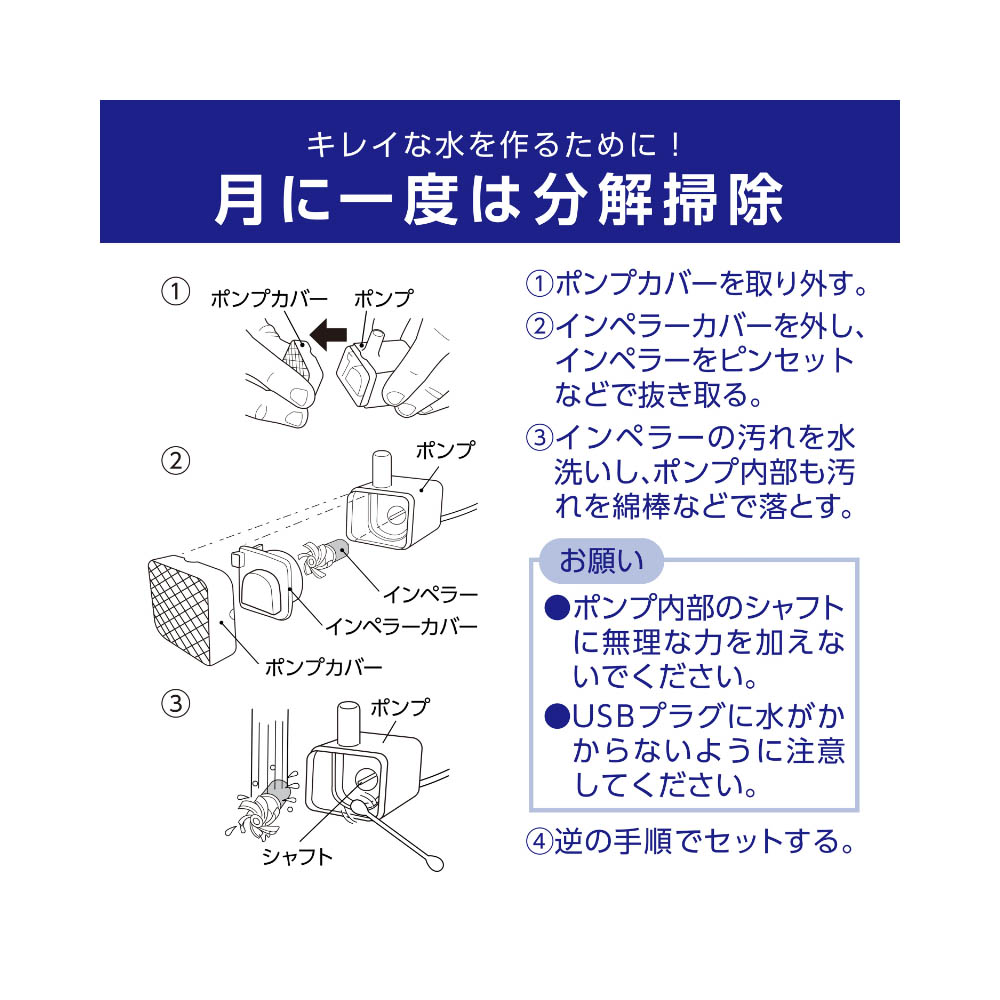 キレイな水を作るために！
月に一度は分解掃除

①
ポンプカバー
ポンプ

②
ポンプ
インペラー
インペラーカバー
ポンプカバー

③
ポンプ
シャフト

①ポンプカバーを取り外す。

②インペラーカバーを外し、インペラーをピンセットなどで抜き取る。

③インペラーの汚れを水洗いし、ポンプ内部も汚れを綿棒などで落とす。

お願い

●ポンプ内部のシャフトに無理な力を加えないでください。

●USBプラグに水がかからないように注意してください。

④逆の手順でセットする。