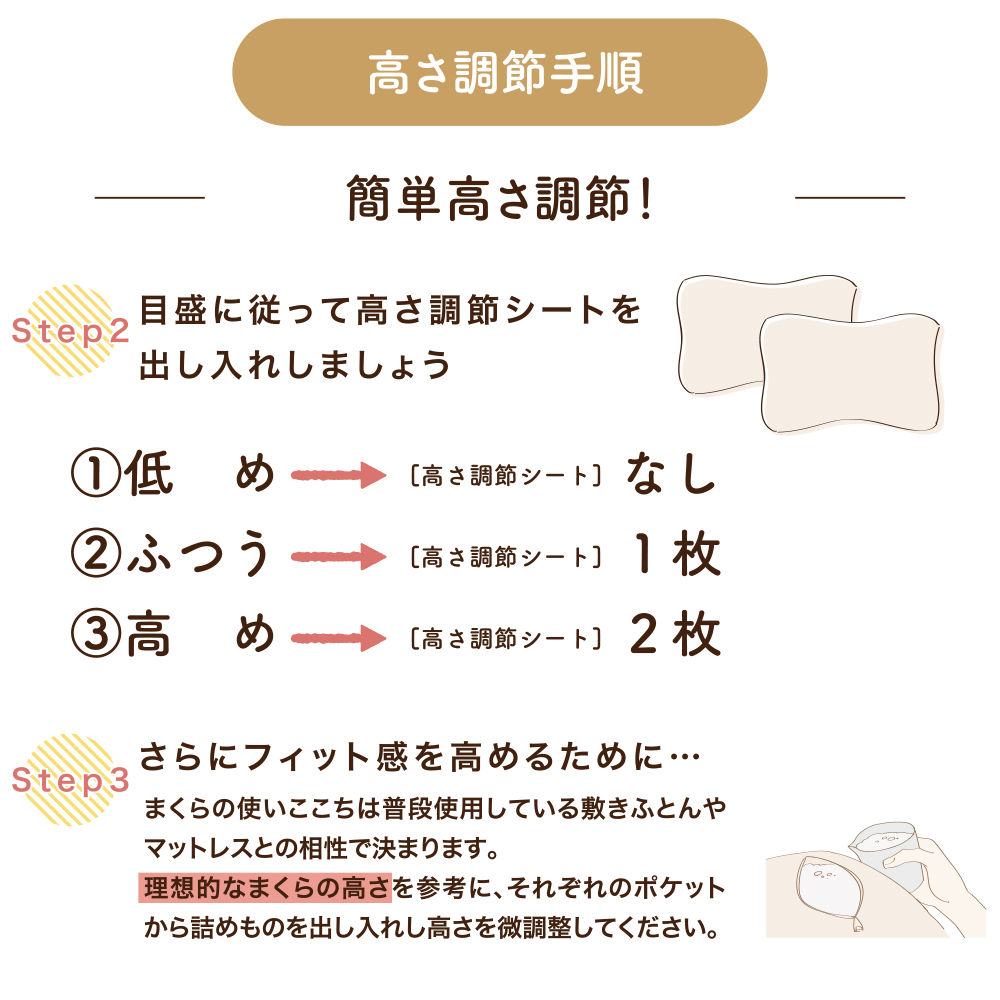 高さ調節手順

簡単高さ調節!

Step2
目盛に従って高さ調節シートを出し入れしましょう

①低　め　〔高さ調節シート〕 なし
②ふつう　〔高さ調節シート〕 1枚
③高　め　〔高さ調節シート〕 2枚

Step3
さらにフィット感を高めるために…
まくらの使いここちは普段使用している敷きふとんやマットレスとの相性で決まります。
理想的なまくらの高さを参考に、それぞれのポケットから詰めものを出し入れし高さを微調整してください。