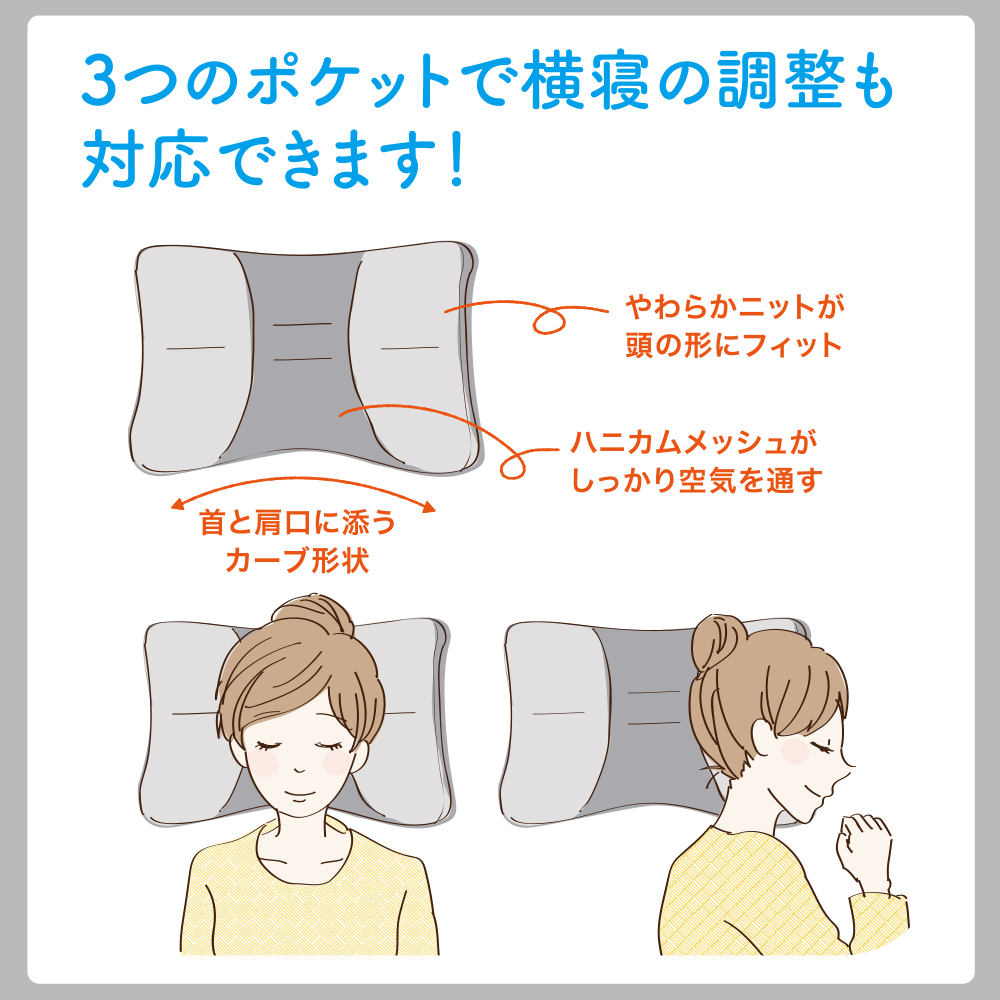 3つのポケットで横寝の調整も対応できます!

やわらかニットが頭の形にフィット

ハニカムメッシュがしっかり空気を通す

首と肩口に添うカーブ形状